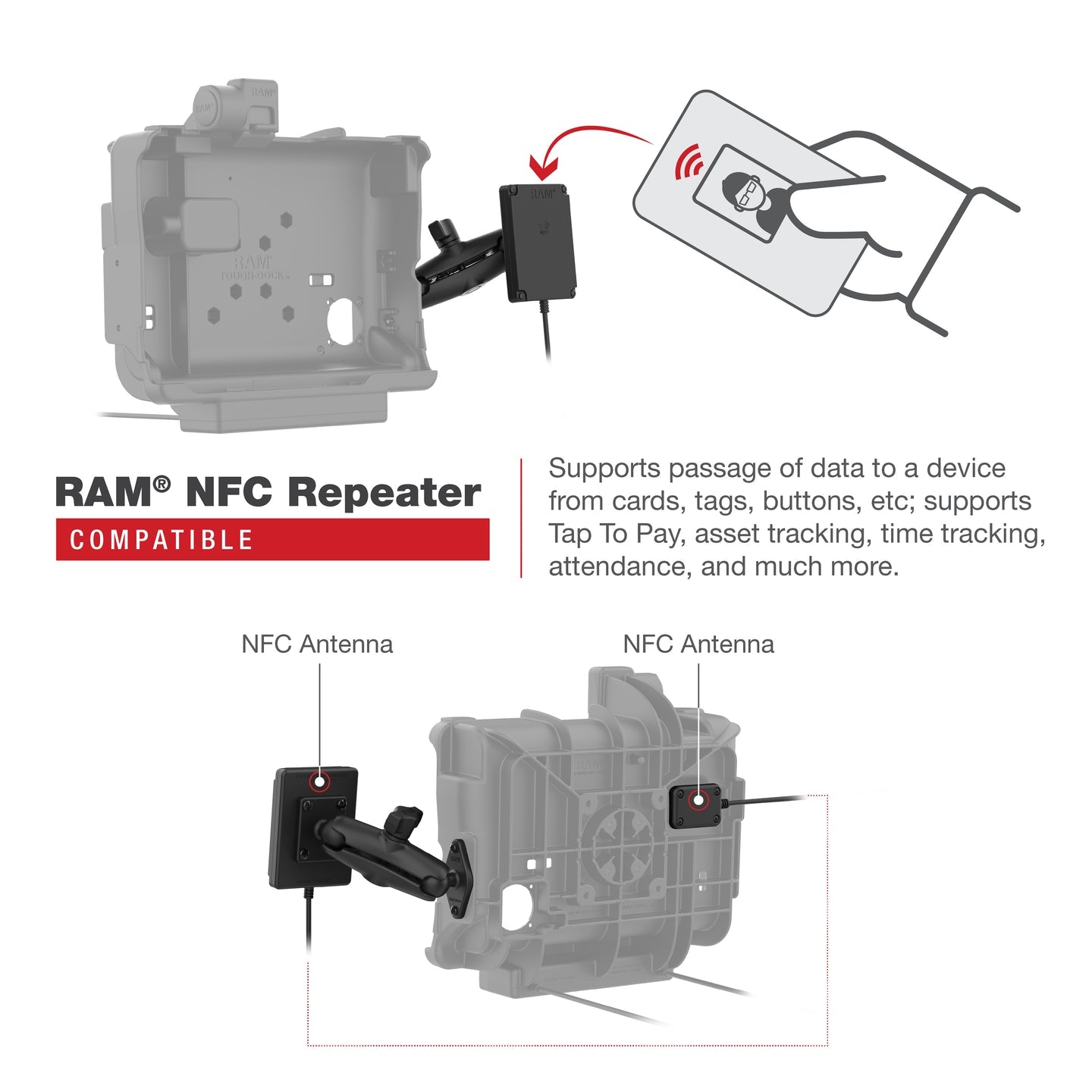 RAM
RAM
TOUGH-DOCK
RAM

RAM® NFC Repeater
COMPATIBLE

Supports passage of data to a device from cards, tags, buttons, etc; supports Tap To Pay, asset tracking, time tracking, attendance, and much more.

NFC Antenna

NFC Antenna

RAM