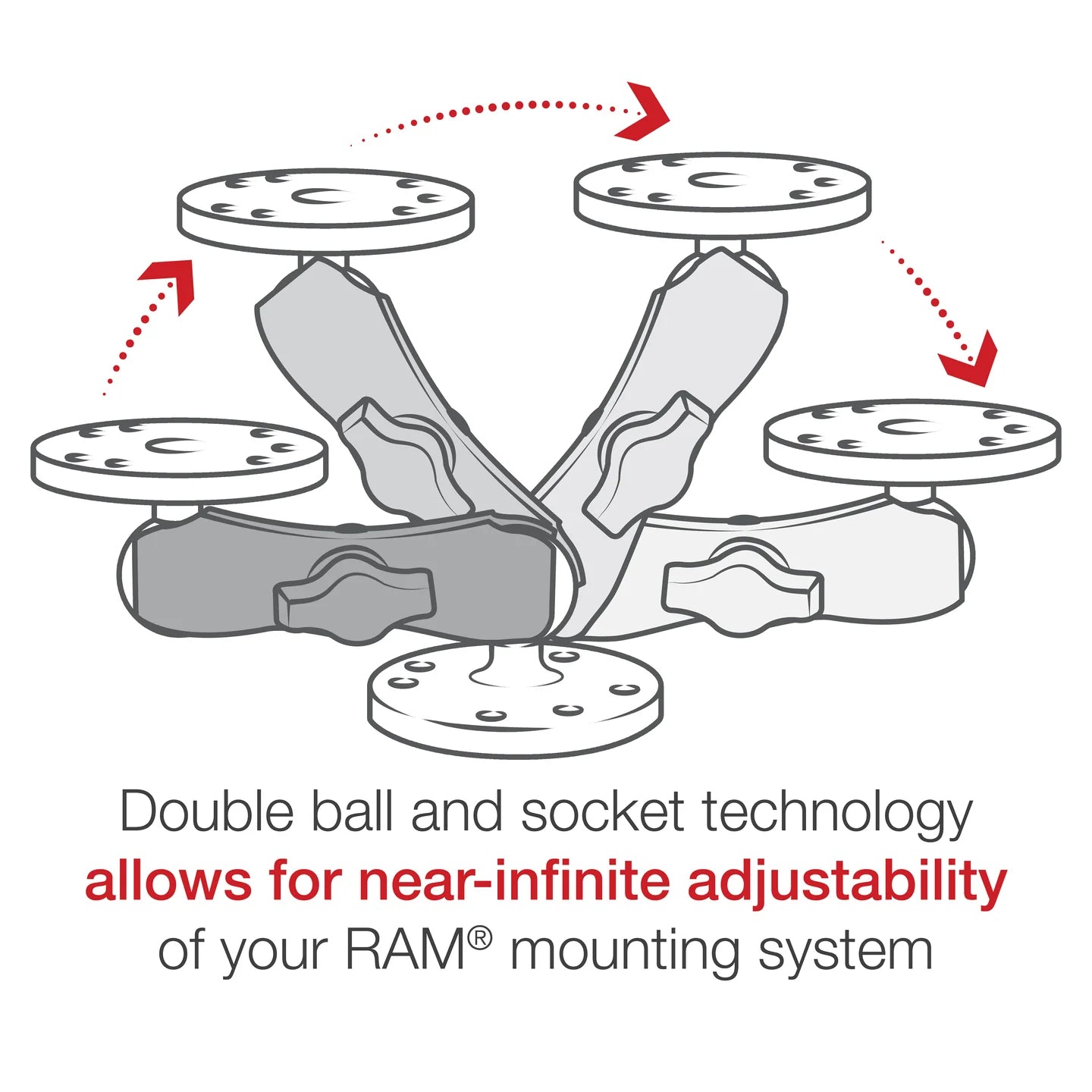 Double ball and socket technology
allows for near-infinite adjustability
of your RAM® mounting system