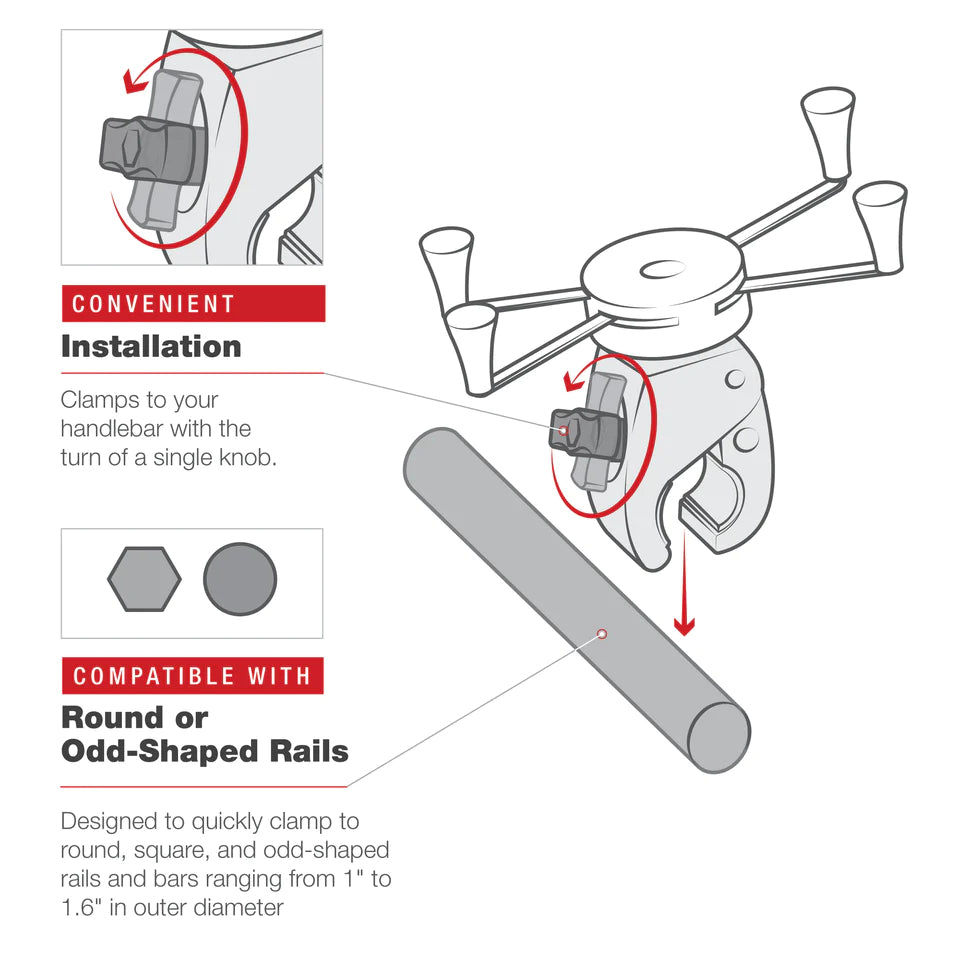 CONVENIENT

Installation

Clamps to your handlebar with the turn of a single knob.

COMPATIBLE WITH

Round or Odd-Shaped Rails

Designed to quickly clamp to round, square, and odd-shaped rails and bars ranging from 1" to 1.6" in outer diameter