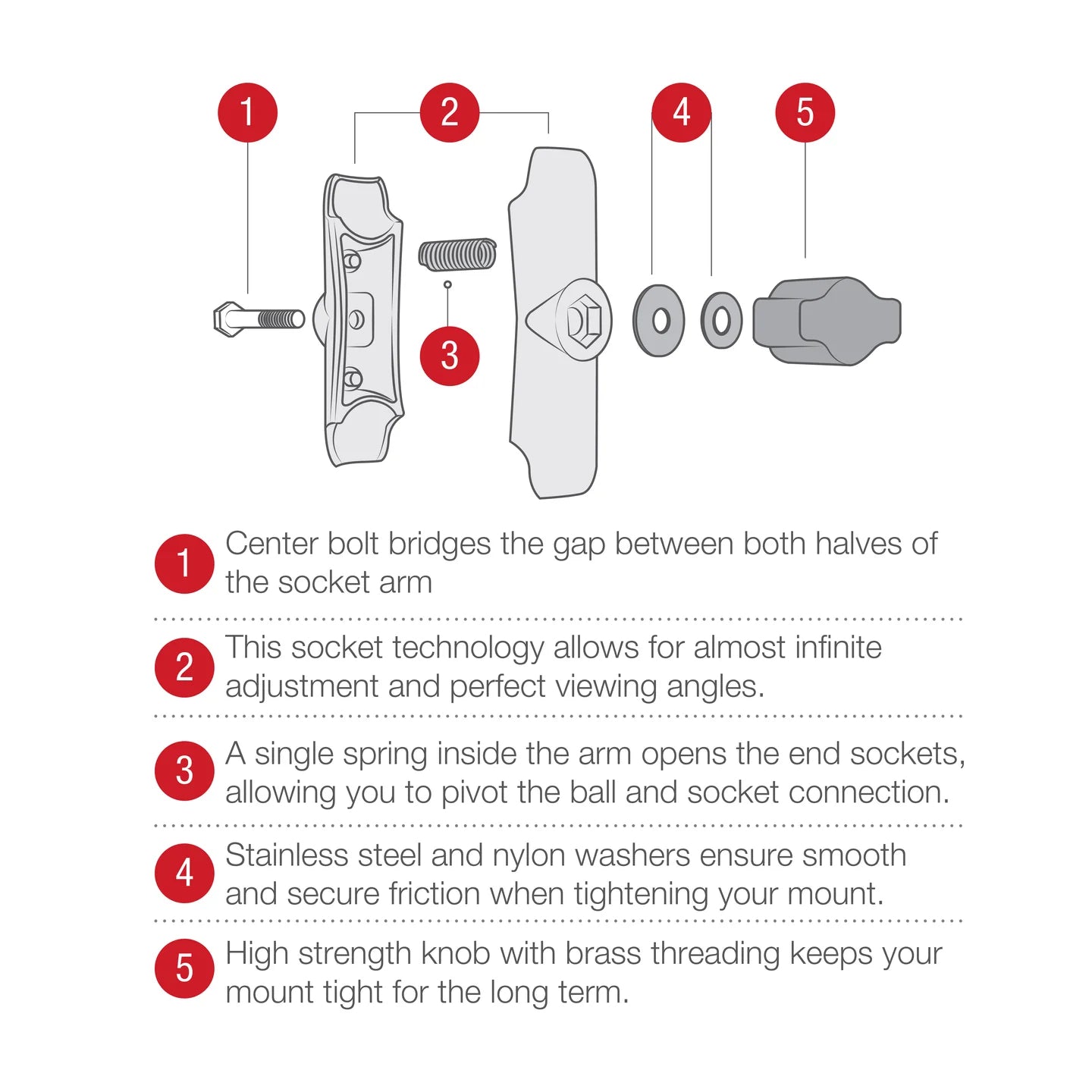 1 2 4 5

3

1 Center bolt bridges the gap between both halves of the socket arm

2 This socket technology allows for almost infinite adjustment and perfect viewing angles.

3 A single spring inside the arm opens the end sockets, allowing you to pivot the ball and socket connection.

4 Stainless steel and nylon washers ensure smooth and secure friction when tightening your mount.

5 High strength knob with brass threading keeps your mount tight for the long term.